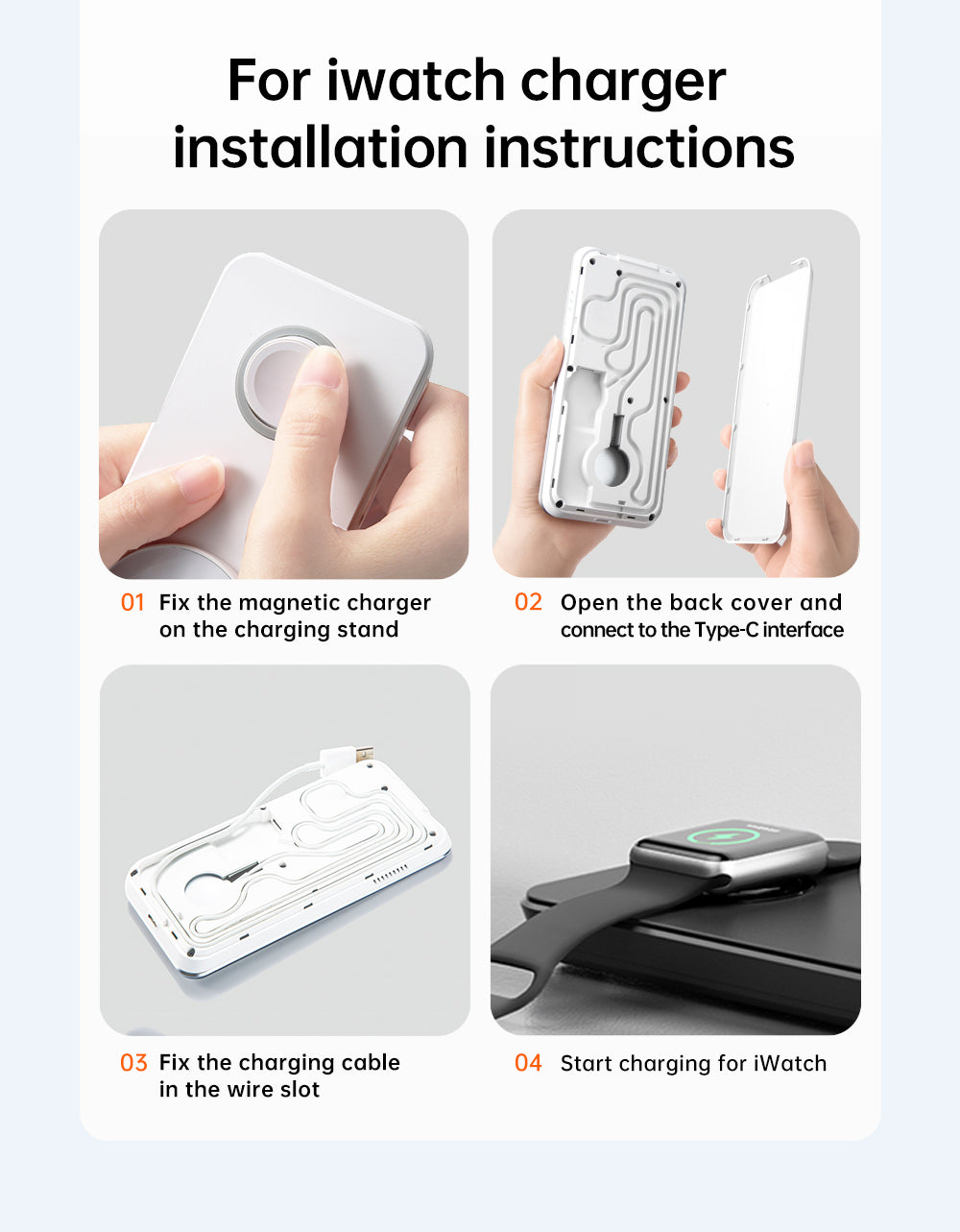 For iwatch charger installation instructions

01 Fix the magnetic charger on the charging stand

02 Open the back cover and connect to the Type-C interface

03 Fix the charging cable in the wire slot

04 Start charging for iWatch